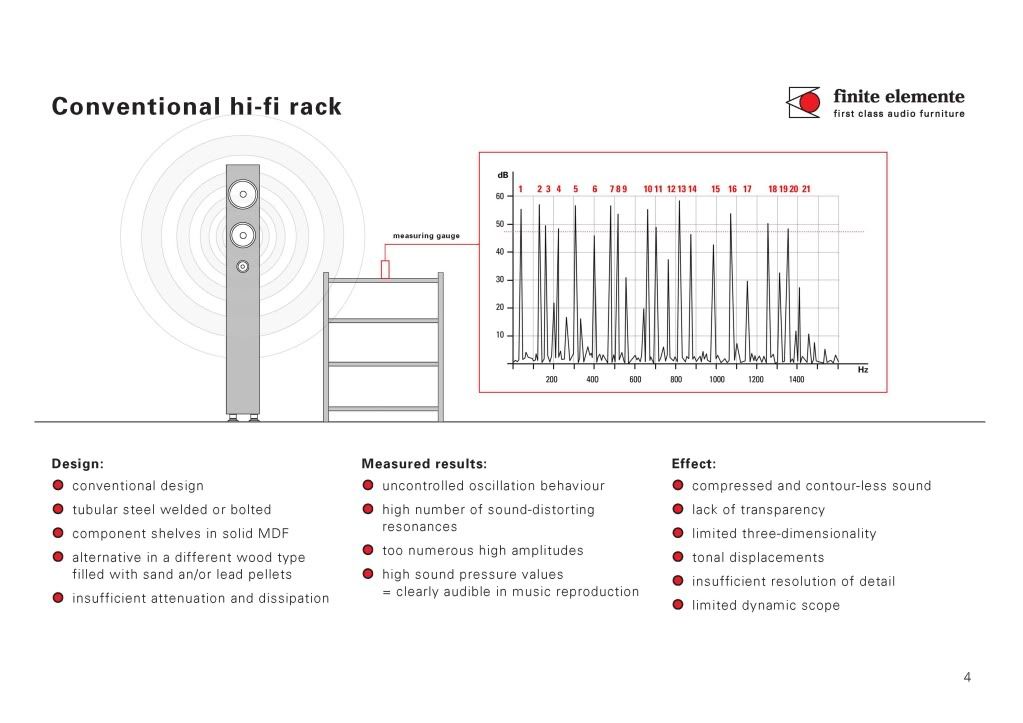 Conventional hi-fi rack

finite elemente
first class audio furniture

measuring gauge

dB
1 2 3 4 5 6 7 8 9 10 11 12 13 14 15 16 17 18 19 20 21
60
50
40
30
20
10
200 400 600 800 1000 1200 1400
Hz

Design:
conventional design
tubular steel welded or bolted
component shelves in solid MDF
alternative in a different wood type filled with sand an/or lead pellets
insufficient attenuation and dissipation

Measured results:
uncontrolled oscillation behaviour
high number of sound-distorting resonances
too numerous high amplitudes
high sound pressure values = clearly audible in music reproduction

Effect:
compressed and contour-less sound
lack of transparency
limited three-dimensionality
tonal displacements
insufficient resolution of detail
limited dynamic scope

4